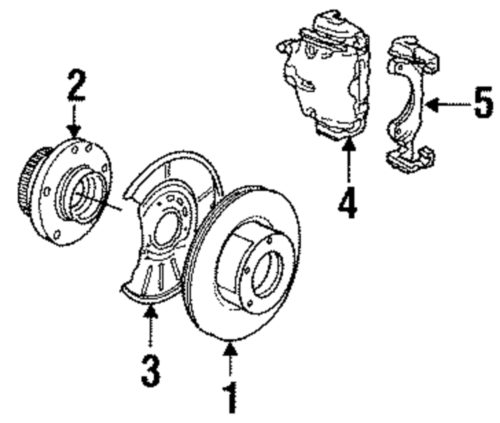 2
5
4
3
1